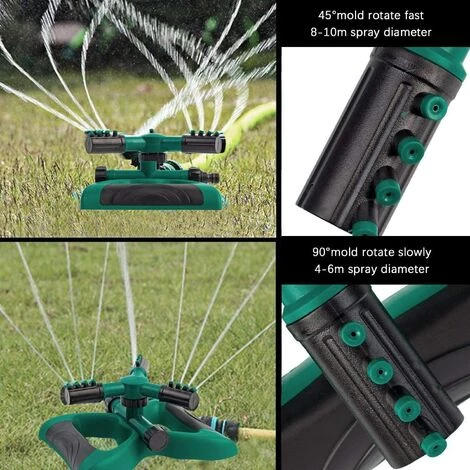 45°mold rotate fast
8-10m spray diameter

90°mold rotate slowly
4-6m spray diameter