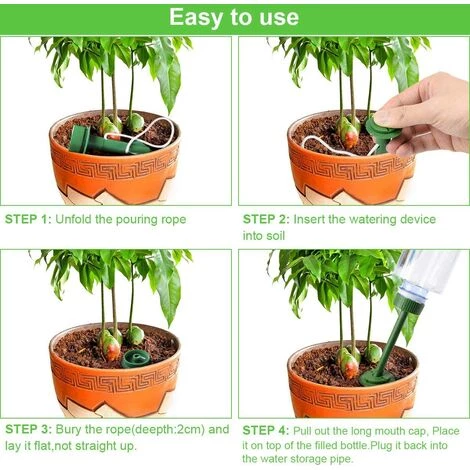 Easy to use

STEP 1: Unfold the pouring rope

STEP 2: Insert the watering device into soil

STEP 3: Bury the rope(deepth:2cm) and lay it flat,not straight up.

STEP 4: Pull out the long mouth cap, Place it on top of the filled bottle.Plug it back into the water storage pipe.