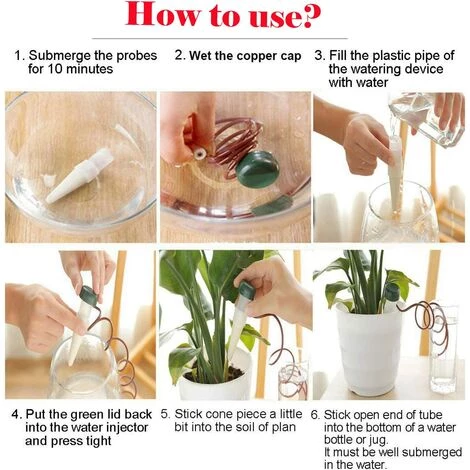 How to use?

1. Submerge the probes for 10 minutes

2. Wet the copper cap

3. Fill the plastic pipe of the watering device with water

4. Put the green lid back into the water injector and press tight

5. Stick cone piece a little bit into the soil of plan

6. Stick open end of tube into the bottom of a water bottle or jug.
It must be well submerged in the water.