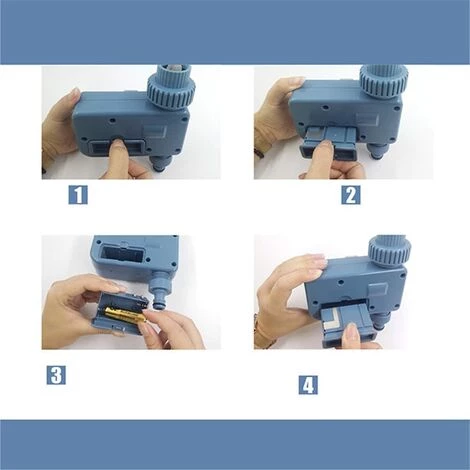 1

2

3

4