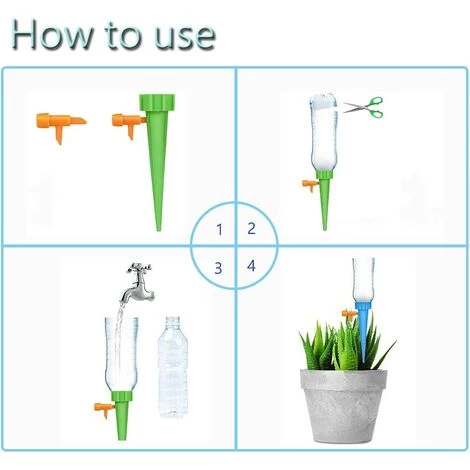 How to use

1 2
3 4