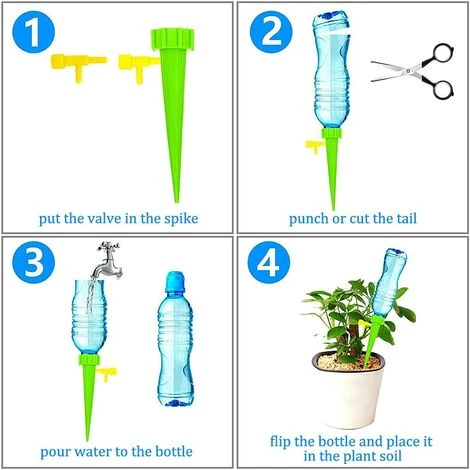 1

put the valve in the spike

2

punch or cut the tail

3

pour water to the bottle

4

flip the bottle and place it in the plant soil