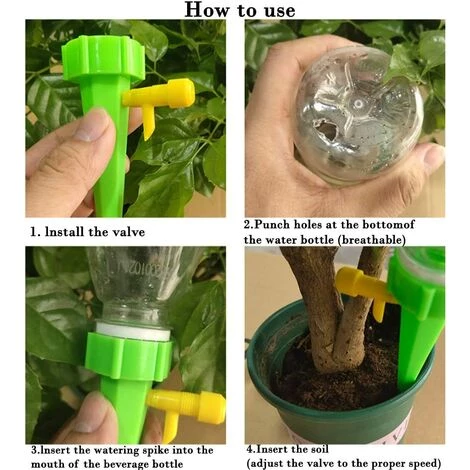 How to use

1. lnstall the valve

2.Punch holes at the bottomof the water bottle (breathable)

3.lnsert the watering spike into the mouth of the beverage bottle

4.Insert the soil (adjust the valve to the proper speed)