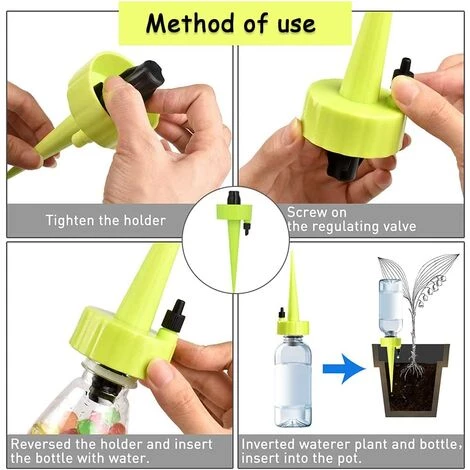 Method of use

Tighten the holder

Screw on
the regulating valve

Reversed the holder and insert the bottle with water.

Inverted waterer plant and bottle, insert into the pot.