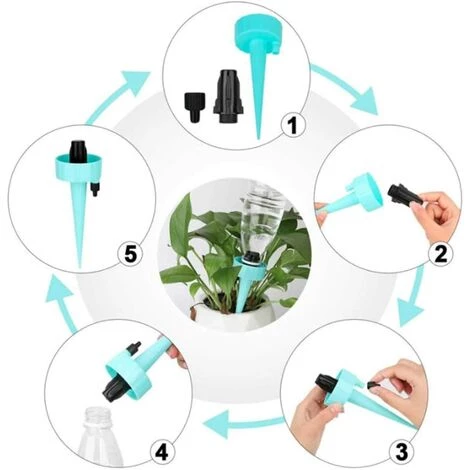 1
2
3
4
5