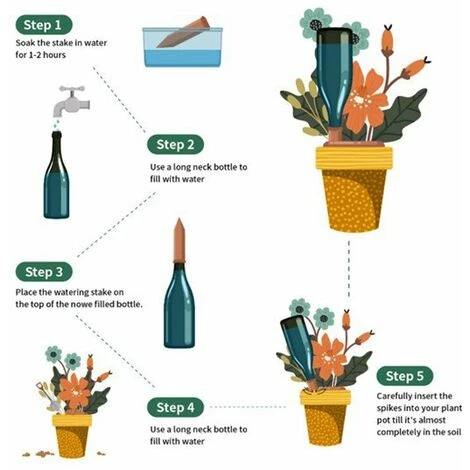 Step 1
Soak the stake in water for 1-2 hours

Step 2
Use a long neck bottle to fill with water

Step 3
Place the watering stake on the top of the nowe filled bottle.

Step 4
Use a long neck bottle to fill with water

Step 5
Carefully insert the spikes into your plant pot till it's almost completely in the soil