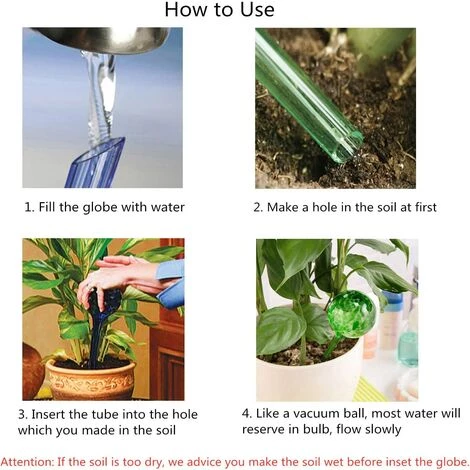 How to Use

1. Fill the globe with water

2. Make a hole in the soil at first

3. Insert the tube into the hole which you made in the soil

4. Like a vacuum ball, most water will reserve in bulb, flow slowly

Attention: If the soil is too dry, we advice you make the soil wet before inset the globe.