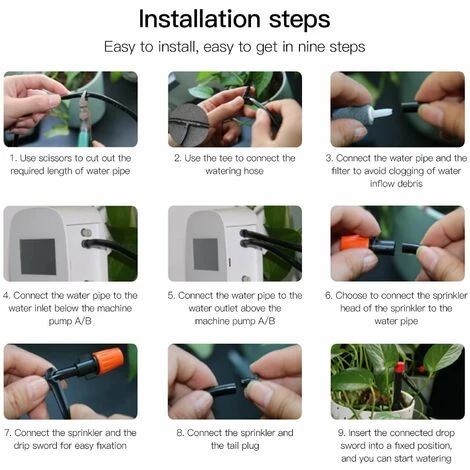 Installation steps

Easy to install, easy to get in nine steps

1. Use scissors to cut out the required length of water pipe

2. Use the tee to connect the watering hose

3. Connect the water pipe and the filter to avoid clogging of water inflow debris

4. Connect the water pipe to the water inlet below the machine pump A/B

5. Connect the water pipe to the water outlet above the machine pump A/B

6. Choose to connect the sprinkler head of the sprinkler to the water pipe

7. Connect the sprinkler and the drip sword for easy fixation

8. Connect the sprinkler and the tail plug

9. Insert the connected drop sword into a fixed position, and you can start watering