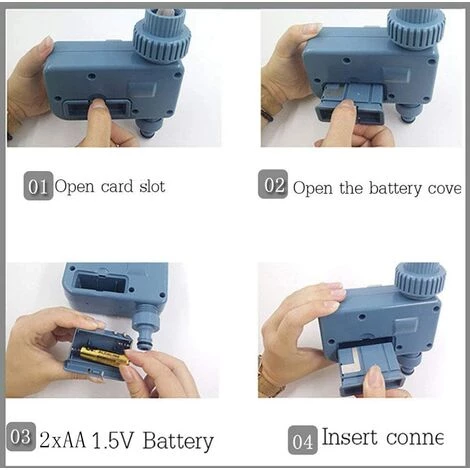 01 Open card slot

02 Open the battery cove

03 2xAA 1.5V Battery

04 Insert conne