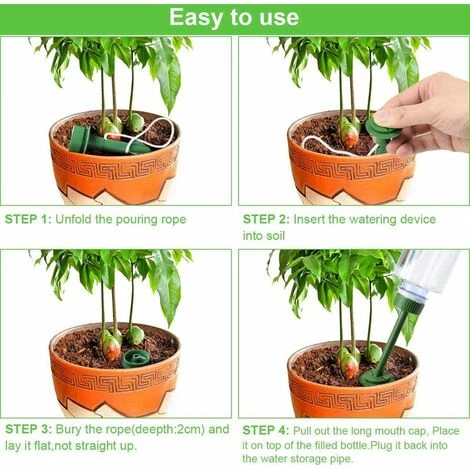 Easy to use

STEP 1: Unfold the pouring rope

STEP 2: Insert the watering device into soil

STEP 3: Bury the rope(deepth:2cm) and lay it flat,not straight up.

STEP 4: Pull out the long mouth cap, Place it on top of the filled bottle.Plug it back into the water storage pipe.